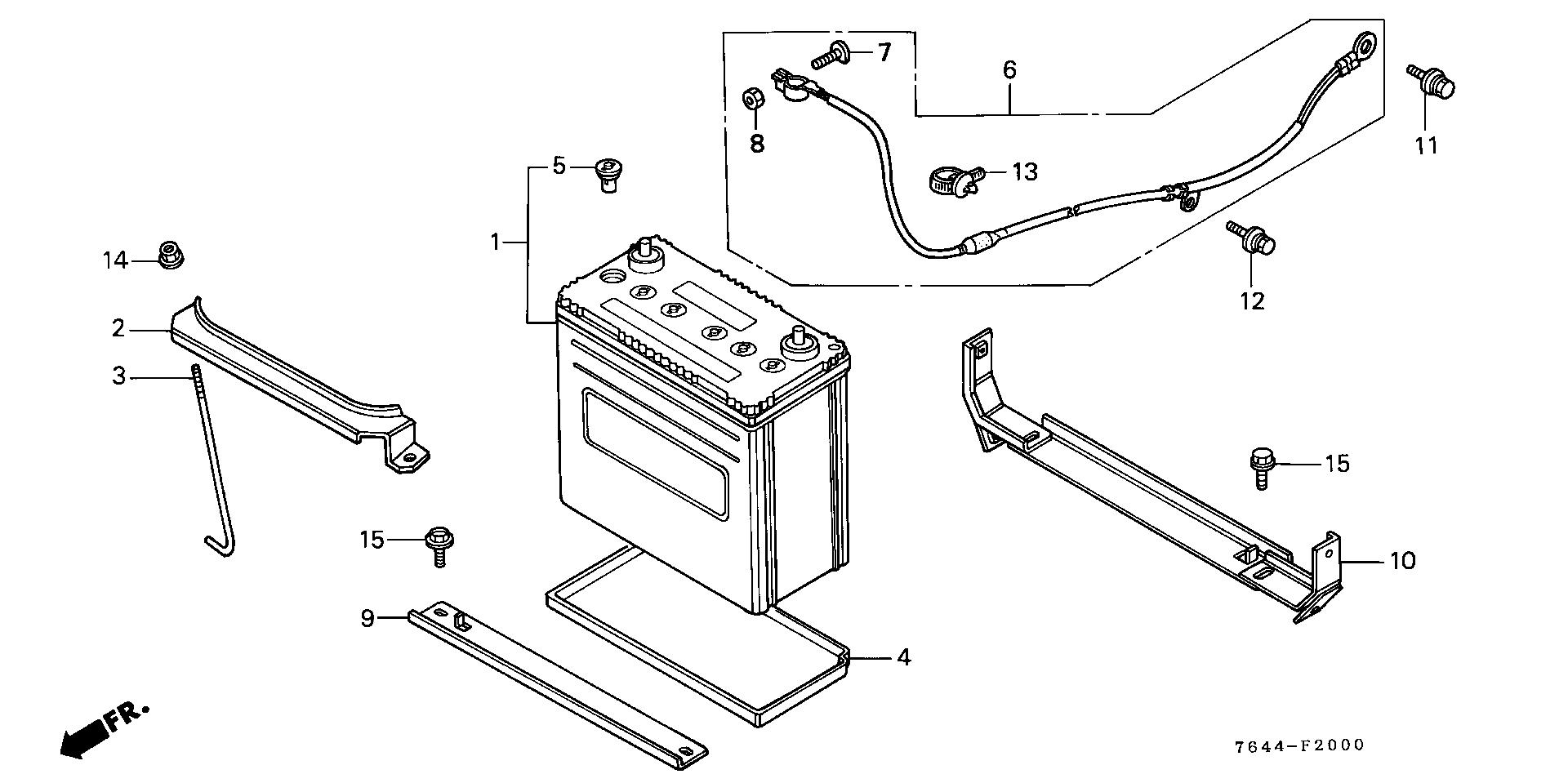 7
6
8
11
5
13
1
14
12
2
3
15
15
10
9
4
FR.
7644-F2000